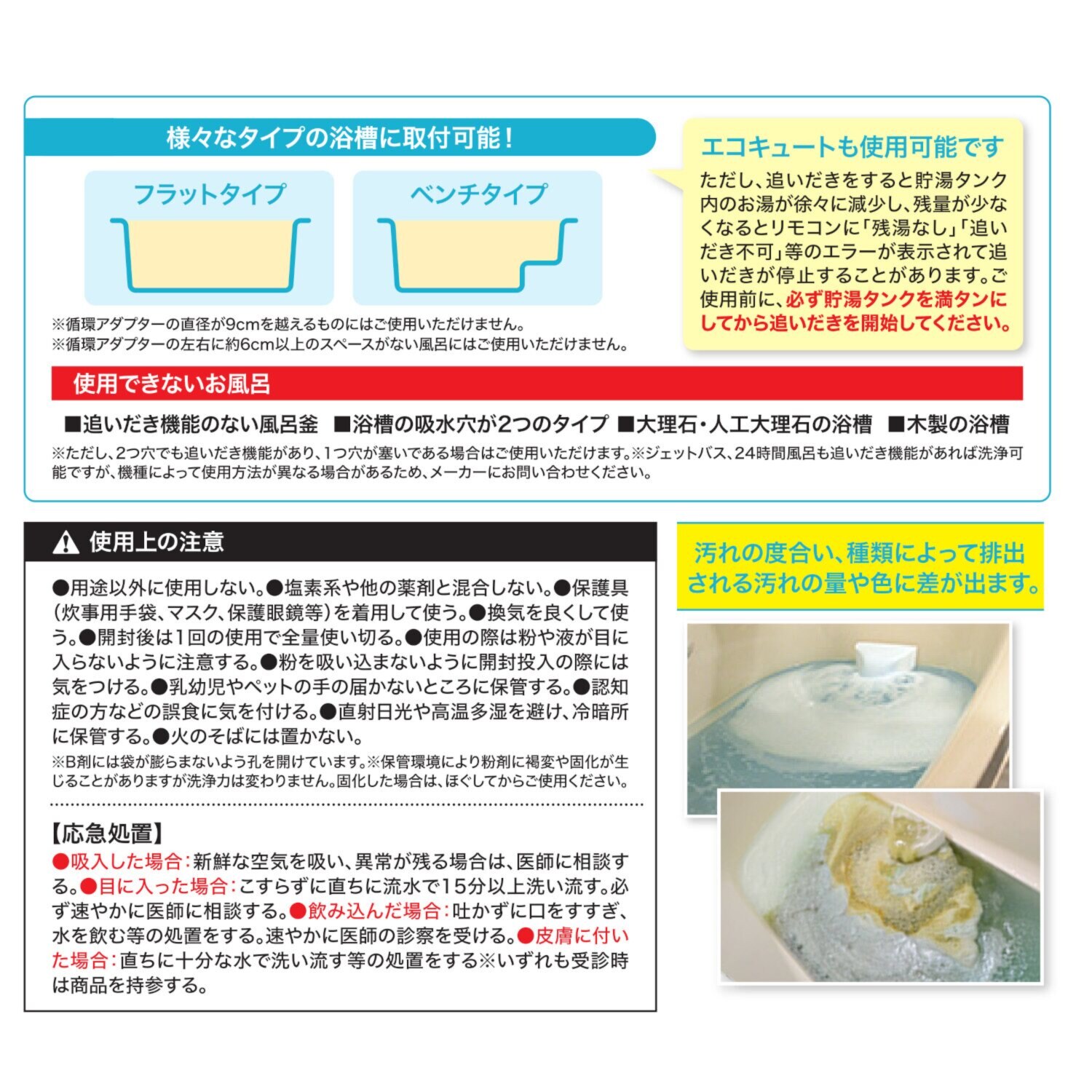 様々なタイプの浴槽に取付可能！

フラットタイプ

ベンチタイプ

※循環アダプターの直径が9cmを越えるものにはご使用いただけません。
※循環アダプターの左右に約6cm以上のスペースがない風呂にはご使用いただけません。

エコキュートも使用可能です

ただし、追いだきをすると貯湯タンク内のお湯が徐々に減少し、残量が少なくなるとリモコンに「残湯なし」「追いだき不可」等のエラーが表示されて追いだきが停止することがあります。ご使用前に、必ず貯湯タンクを満タンにしてから追いだきを開始してください。

使用できないお風呂

■追いだき機能のない風呂釜　■浴槽の吸水穴が2つのタイプ　■大理石・人工大理石の浴槽　■木製の浴槽

※ただし、2つ穴でも追いだき機能があり、1つ穴が塞いである場合はご使用いただけます。※ジェットバス、24時間風呂も追いだき機能があれば洗浄可能ですが、機種によって使用方法が異なる場合があるため、メーカーにお問い合わせください。

使用上の注意

●用途以外に使用しない。●塩素系や他の薬剤と混合しない。●保護具（炊事用手袋、マスク、保護眼鏡等）を着用して使う。●換気を良くして使う。●開封後は1回の使用で全量使い切る。●使用の際は粉や液が目に入らないように注意する。●粉を吸い込まないように開封投入の際には気をつける。●乳幼児やペットの手の届かないところに保管する。●認知症の方などの誤食に気を付ける。●直射日光や高温多湿を避け、冷暗所に保管する。●火のそばには置かない。

※B剤には袋が膨らまないよう孔を開けています。※保管環境により粉剤に褐変や固化が生じることがありますが洗浄力は変わりません。固化した場合は、ほぐしてからご使用ください。

【応急処置】
●吸入した場合：新鮮な空気を吸い、異常が残る場合は、医師に相談する。●目に入った場合：こすらずに直ちに流水で15分以上洗い流す。必ず速やかに医師に相談する。●飲み込んだ場合：吐かずに口をすすぎ、水を飲む等の処置をする。速やかに医師の診察を受ける。●皮膚に付いた場合：直ちに十分な水で洗い流す等の処置をする※いずれも受診時は商品を持参する。

汚れの度合い、種類によって排出される汚れの量や色に差が出ます。