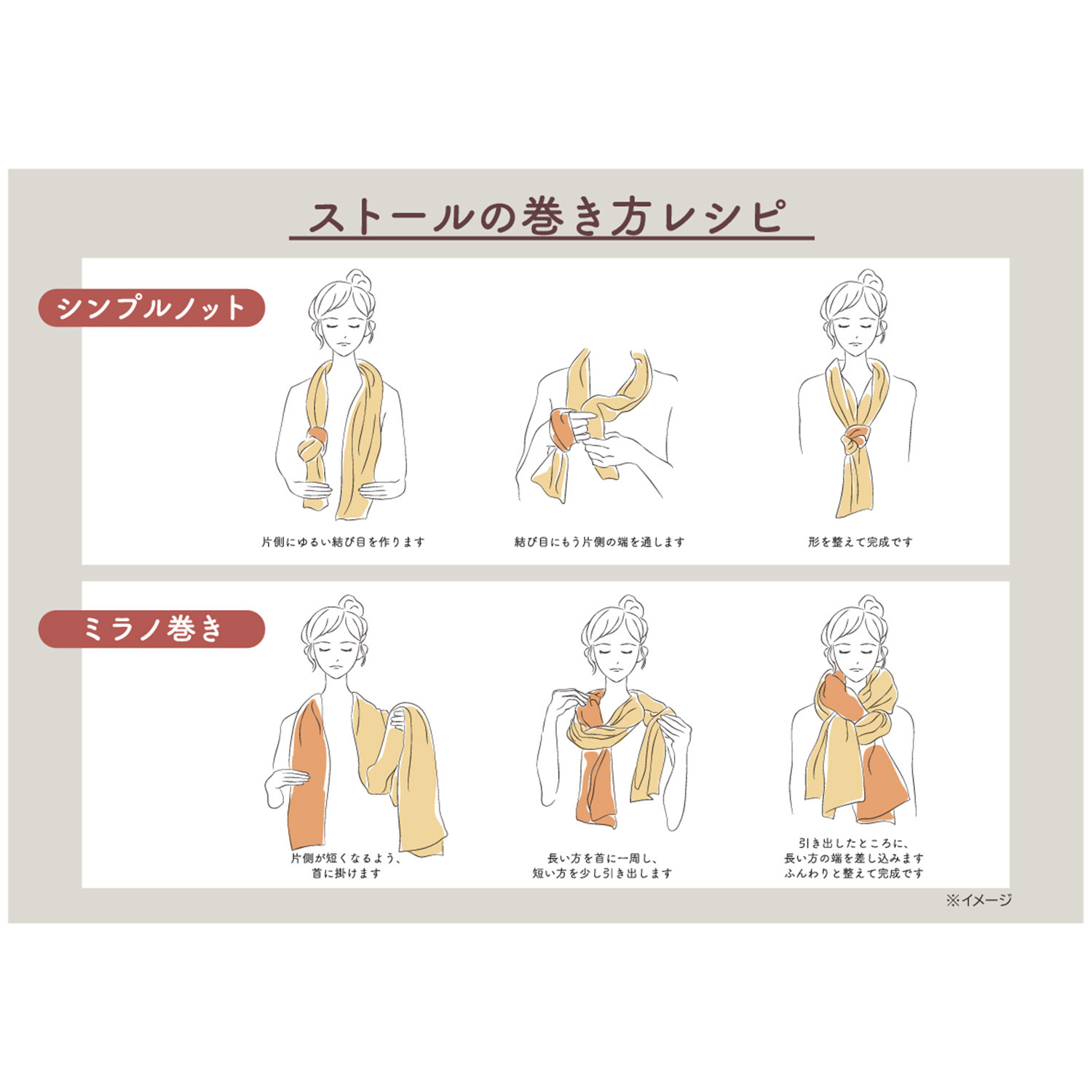 ストールの巻き方レシピ

シンプルノット

片側にゆるい結び目を作ります

結び目にもう片側の端を通します

形を整えて完成です

ミラノ巻き

片側が短くなるよう、首に掛けます

長い方を首に一周し、短い方を少し引き出します

引き出したところに、長い方の端を差し込みます ふんわりと整えて完成です

※イメージ