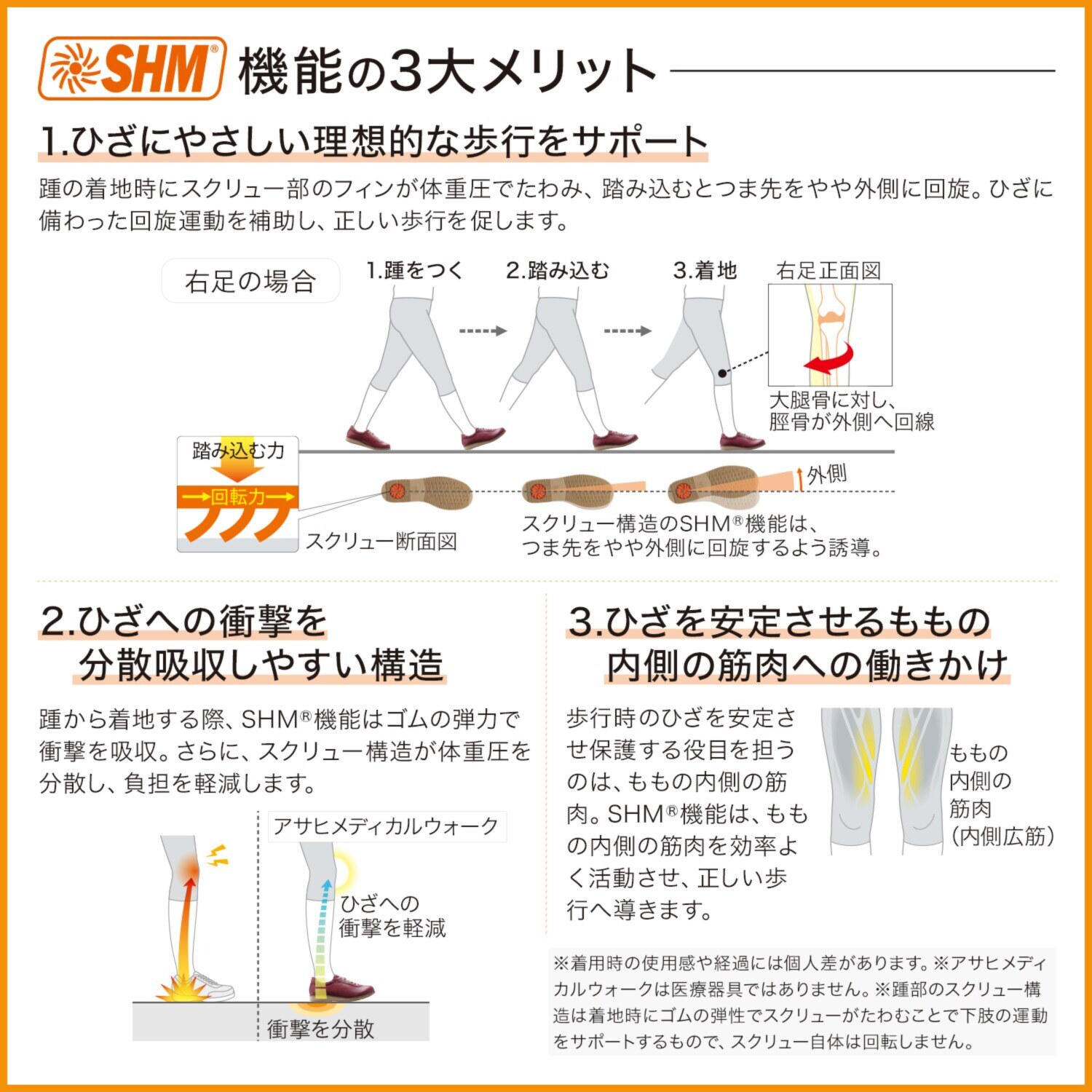 SHM® 機能の3大メリット

1.ひざにやさしい理想的な歩行をサポート

踵の着地時にスクリュー部のフィンが体重圧でたわみ、踏み込むとつま先をやや外側に回旋。ひざに備わった回旋運動を補助し、正しい歩行を促します。

右足の場合

1.踵をつく

2.踏み込む

3.着地

右足正面図

大腿骨に対し、脛骨が外側へ回線

踏み込む力

回転力

スクリュー断面図

外側

スクリュー構造のSHM®機能は、つま先をやや外側に回旋するよう誘導。

2.ひざへの衝撃を分散吸収しやすい構造

踵から着地する際、SHM®機能はゴムの弾力で衝撃を吸収。さらに、スクリュー構造が体重圧を分散し、負担を軽減します。

アサヒメディカルウォーク

ひざへの衝撃を軽減

衝撃を分散

3.ひざを安定させるももの内側の筋肉への働きかけ

歩行時のひざを安定させ保護する役目を担うのは、ももの内側の筋肉。SHM®機能は、ももの内側の筋肉を効率よく活動させ、正しい歩行へ導きます。

ももの内側の筋肉（内側広筋）

※着用時の使用感や経過には個人差があります。※アサヒメディカルウォークは医療器具ではありません。※踵部のスクリュー構造は着地時にゴムの弾性でスクリューがたわむことで下肢の運動をサポートするもので、スクリュー自体は回転しません。